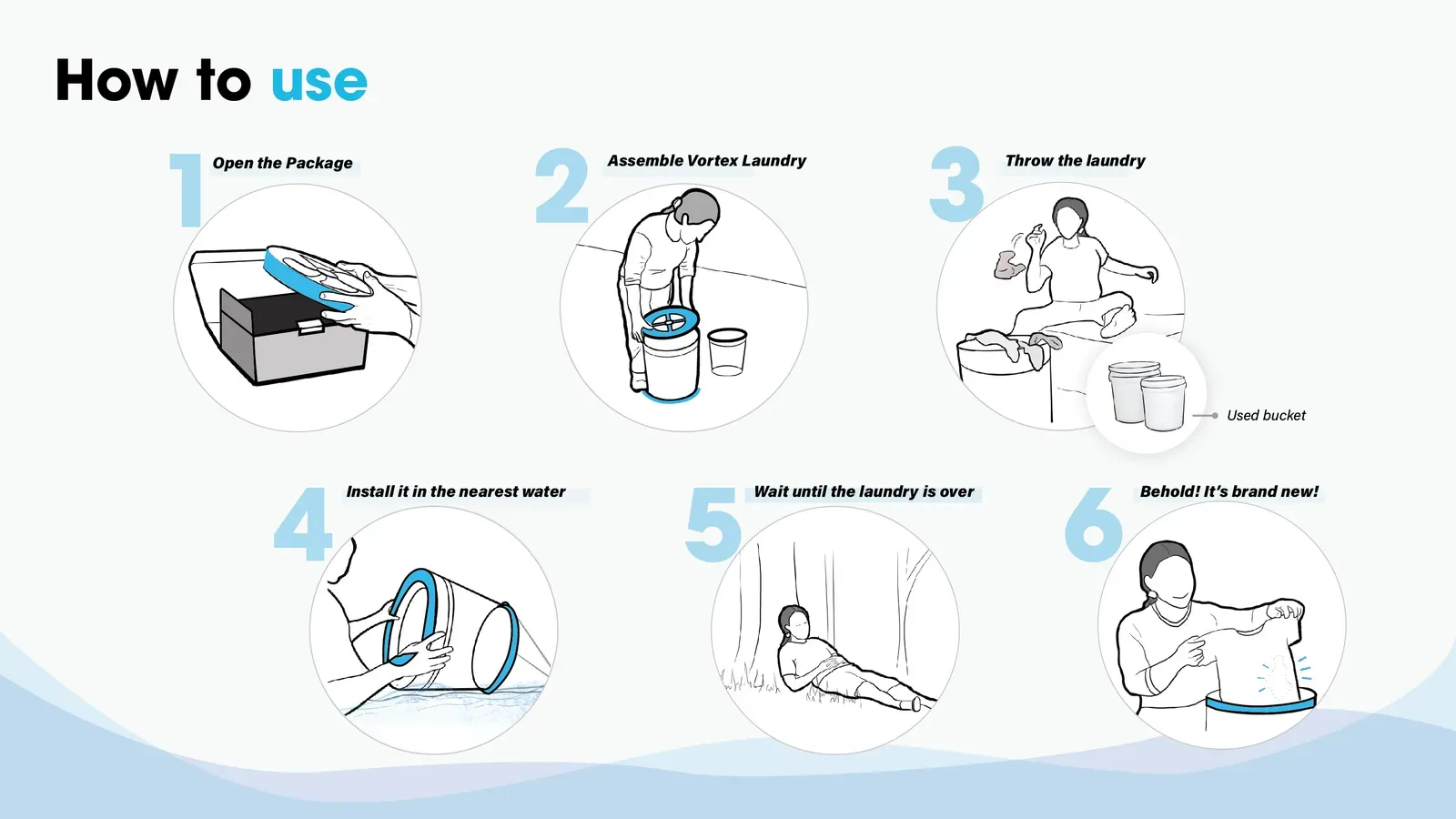 How to use

1 Open the Package

2 Assemble Vortex Laundry

3 Throw the laundry

Used bucket

4 Install it in the nearest water

5 Wait until the laundry is over

6 Behold! It's brand new!